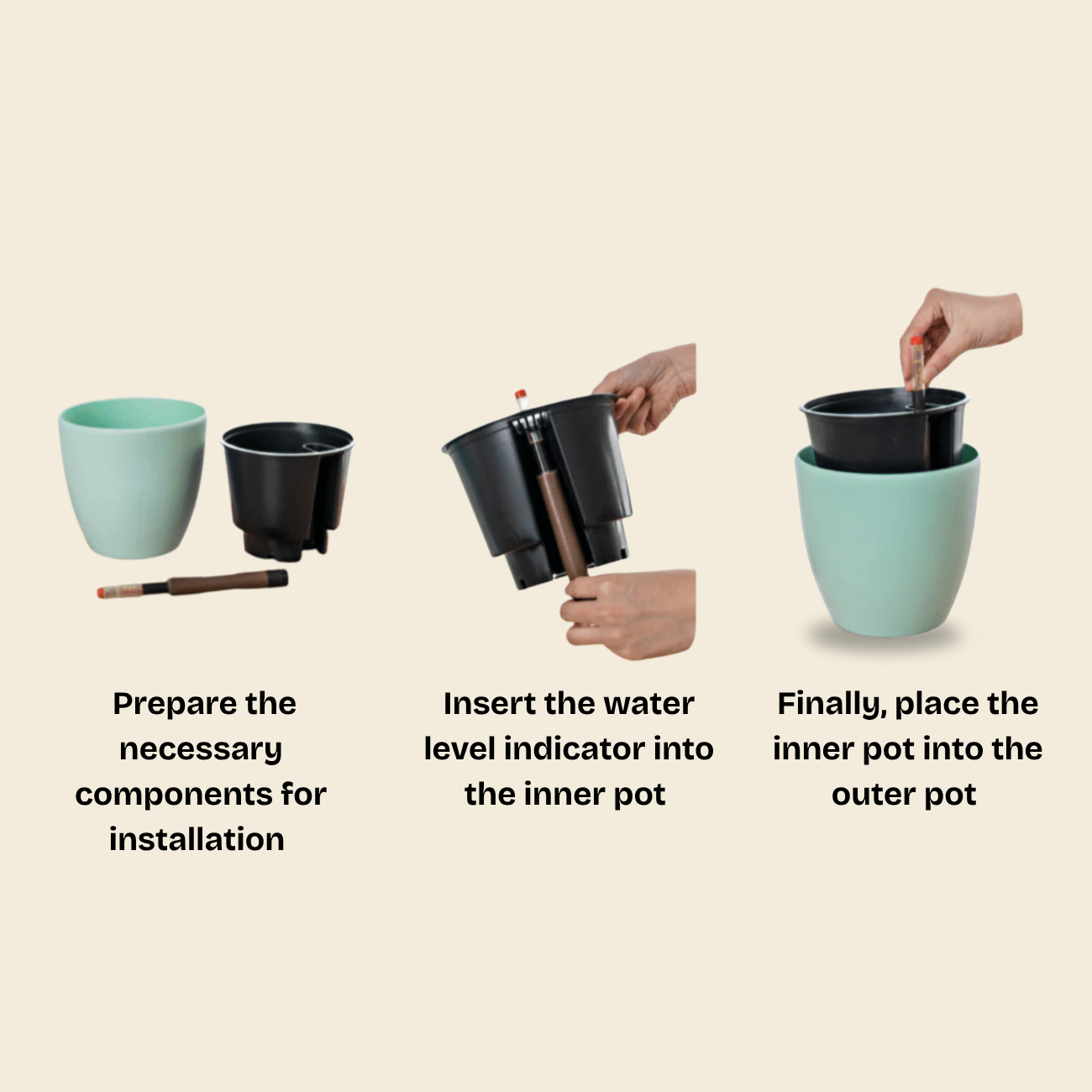 Prepare the necessary components for installation

Insert the water level indicator into the inner pot

Finally, place the inner pot into the outer pot