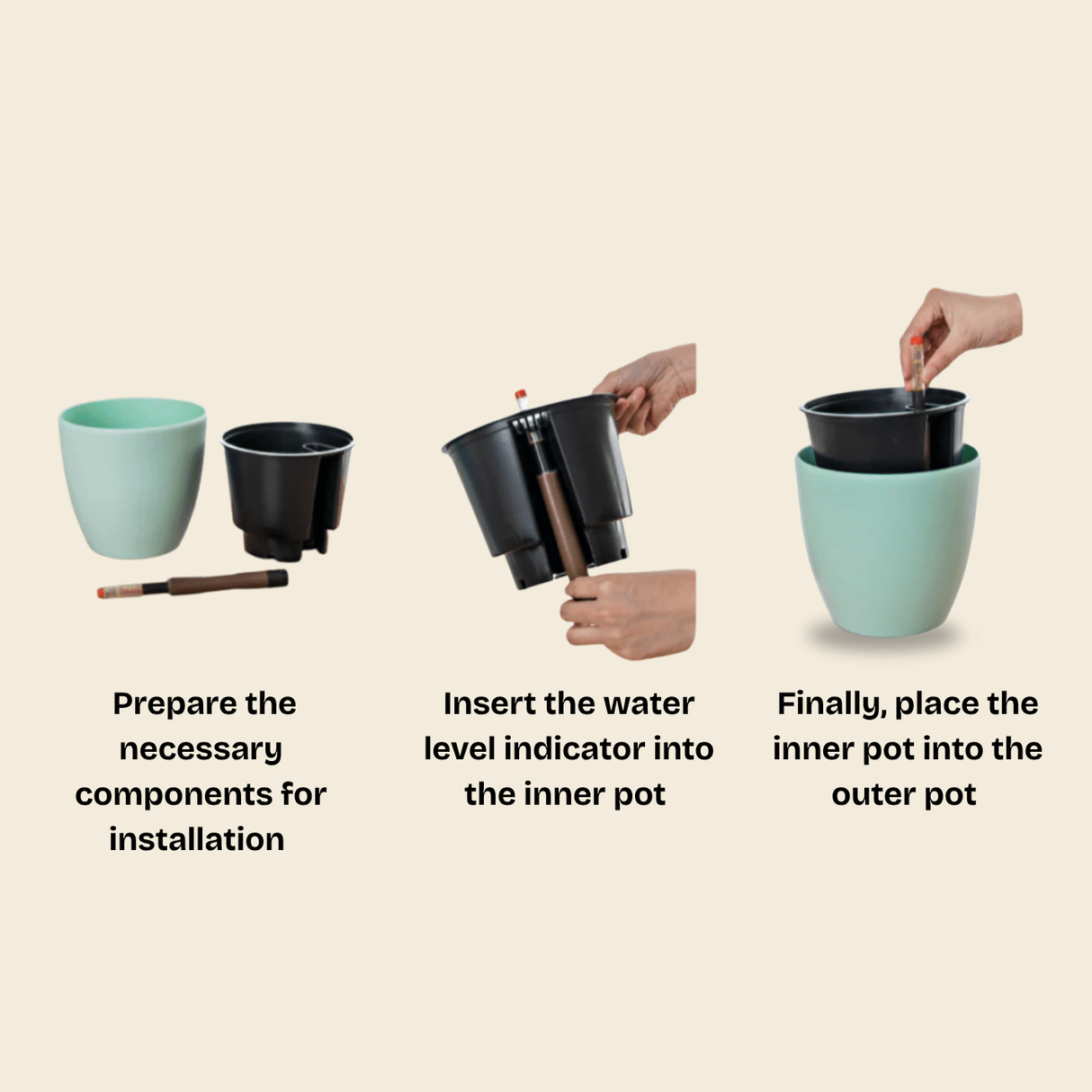 Prepare the necessary components for installation

Insert the water level indicator into the inner pot

Finally, place the inner pot into the outer pot